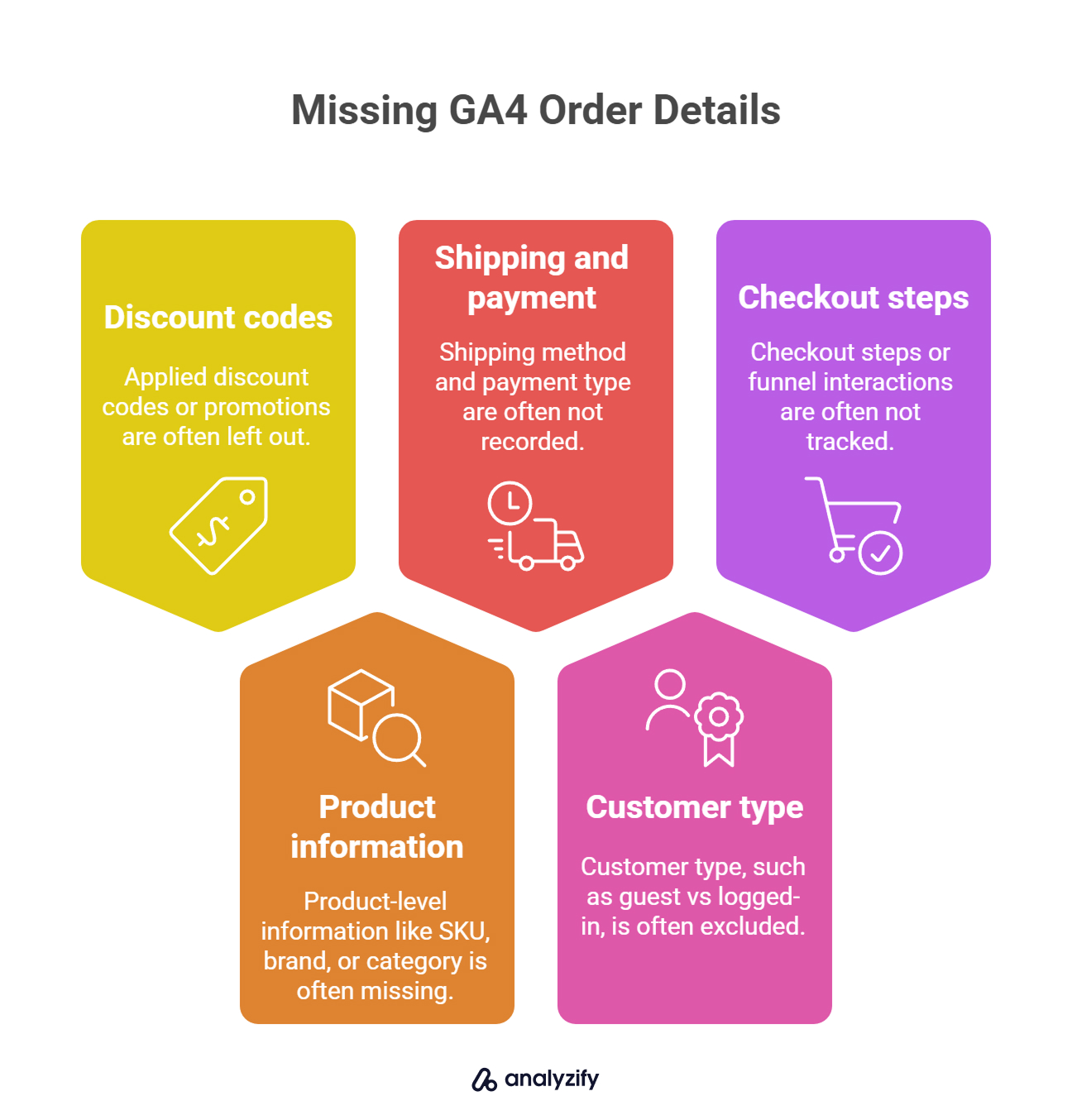 Missing GA4 Order Details

Discount codes

Applied discount codes or promotions are often left out.

Shipping and payment

Shipping method and payment type are often not recorded.

Checkout steps

Checkout steps or funnel interactions are often not tracked.

Product information

Product-level information like SKU, brand, or category is often missing.

Customer type

Customer type, such as guest vs logged-in, is often excluded.

analyzify